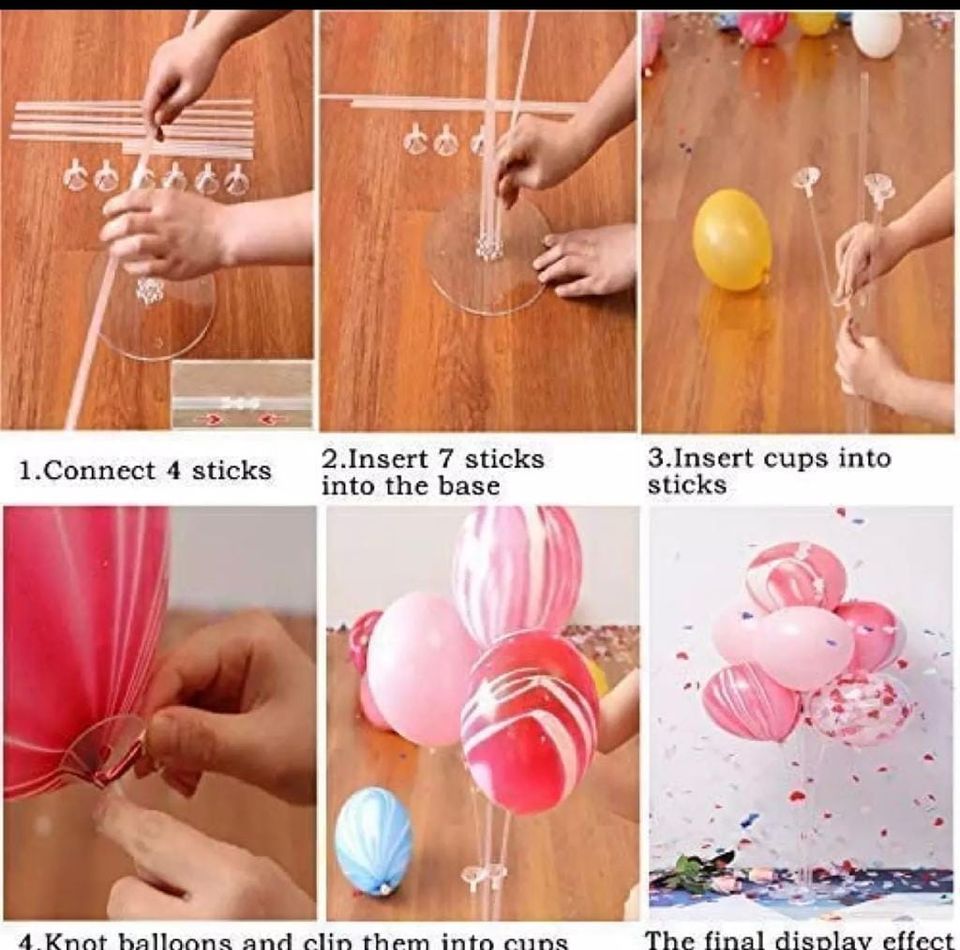 1.Connect 4 sticks

2.Insert 7 sticks into the base

3.Insert cups into sticks

4.Knot balloons and clip them into cups

The final display effect